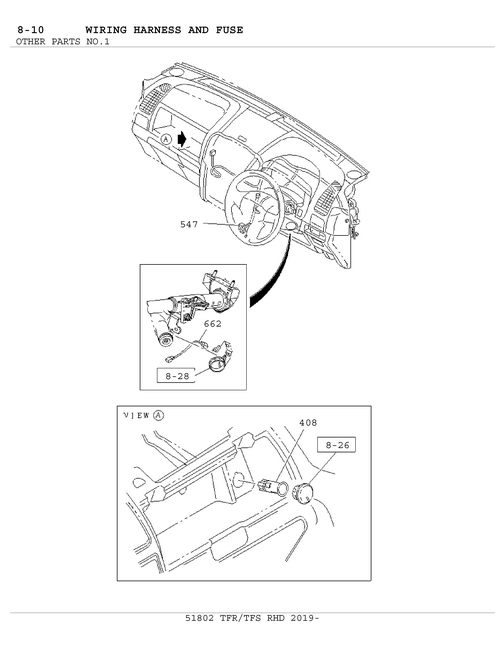 8-10 WIRING HARNESS AND FUSE
OTHER PARTS NO.1

A

547

662

8-28

VIEW A

408

8-26

51802 TFR/TFS RHD 2019-